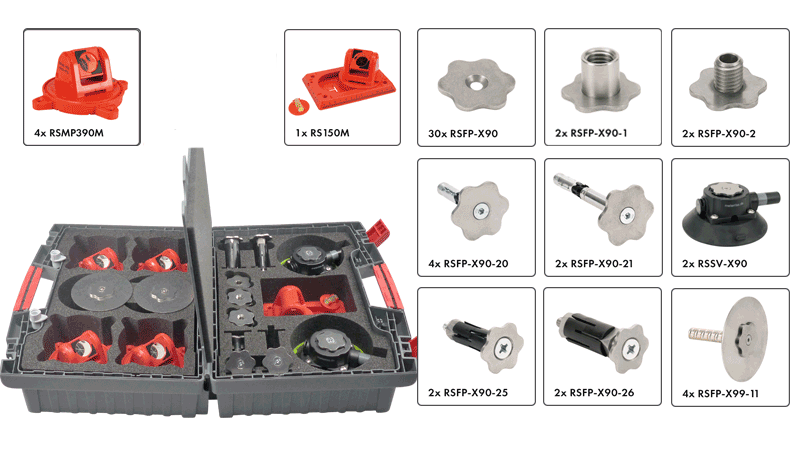 4x RSMP390M

1x RS150M

30x RSFP-X90

2x RSFP-X90-1

2x RSFP-X90-2

4x RSFP-X90-20

2x RSFP-X90-21

2x RSSV-X90

2x RSFP-X90-25

2x RSFP-X90-26

4x RSFP-X99-11