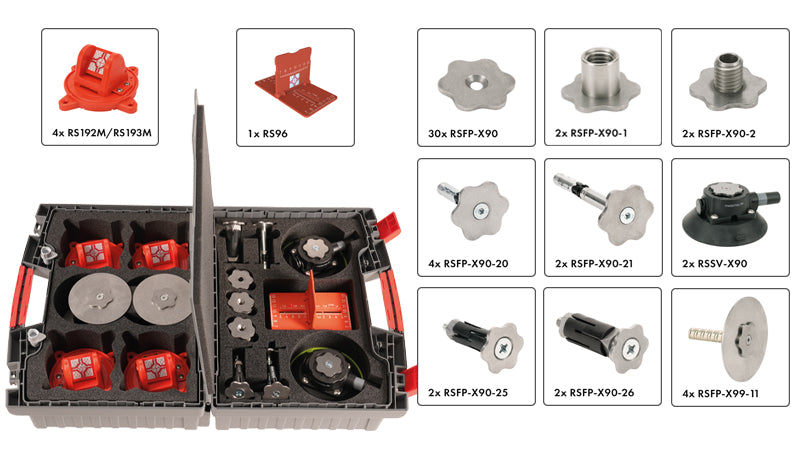 4x RS192M/RS193M

1x RS96

30x RSFP-X90

2x RSFP-X90-1

2x RSFP-X90-2

4x RSFP-X90-20

2x RSFP-X90-21

2x RSSV-X90

2x RSFP-X90-25

2x RSFP-X90-26

4x RSFP-X99-11